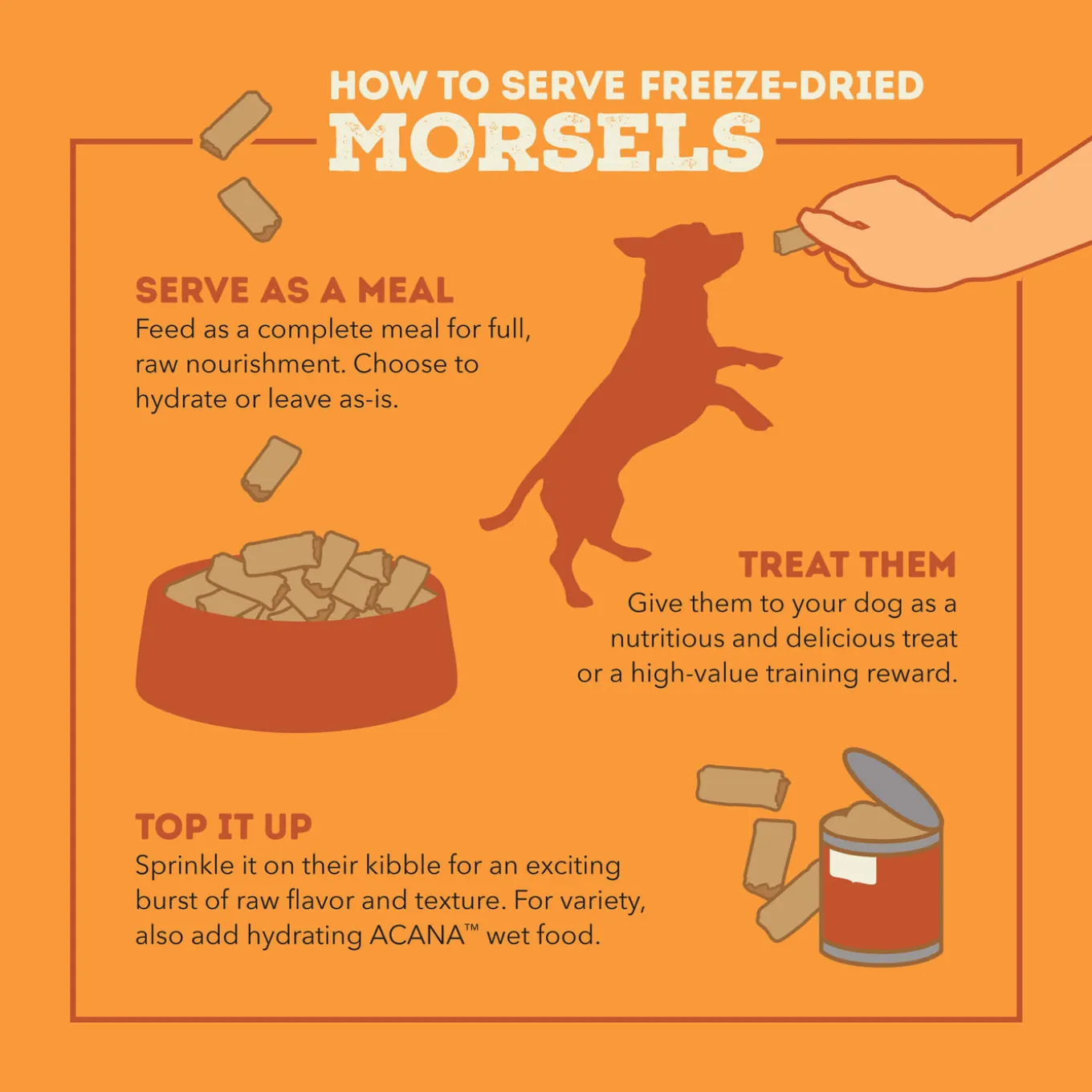 HOW TO SERVE FREEZE-DRIED
MORSELS

SERVE AS A MEAL
Feed as a complete meal for full, raw nourishment. Choose to hydrate or leave as-is.

TREAT THEM
Give them to your dog as a nutritious and delicious treat or a high-value training reward.

TOP IT UP
Sprinkle it on their kibble for an exciting burst of raw flavor and texture. For variety, also add hydrating ACANA™ wet food.